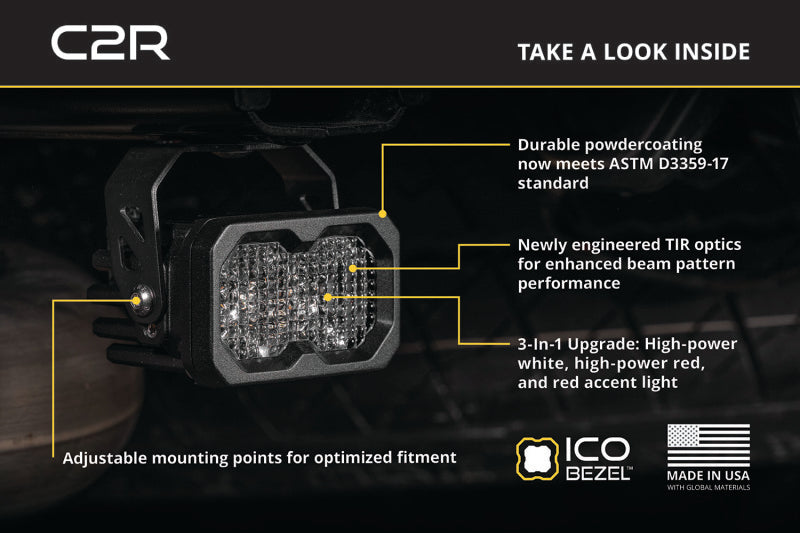 C2R

TAKE A LOOK INSIDE

Durable powdercoating now meets ASTM D3359-17 standard

Newly engineered TIR optics for enhanced beam pattern performance

3-In-1 Upgrade: High-power white, high-power red, and red accent light

Adjustable mounting points for optimized fitment

ICO BEZEL™

MADE IN USA
WITH GLOBAL MATERIALS